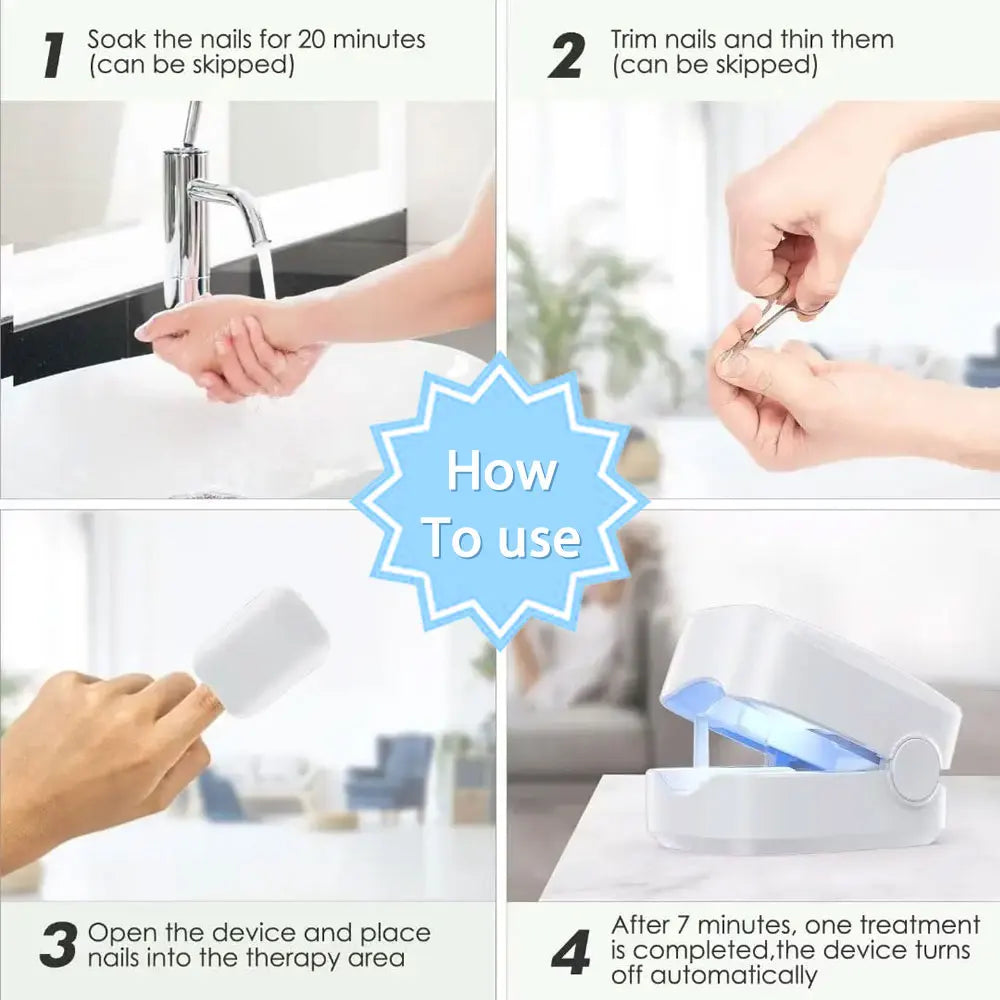 1 Soak the nails for 20 minutes (can be skipped)

2 Trim nails and thin them (can be skipped)

How To use

3 Open the device and place nails into the therapy area

4 After 7 minutes, one treatment is completed,the device turns off automatically